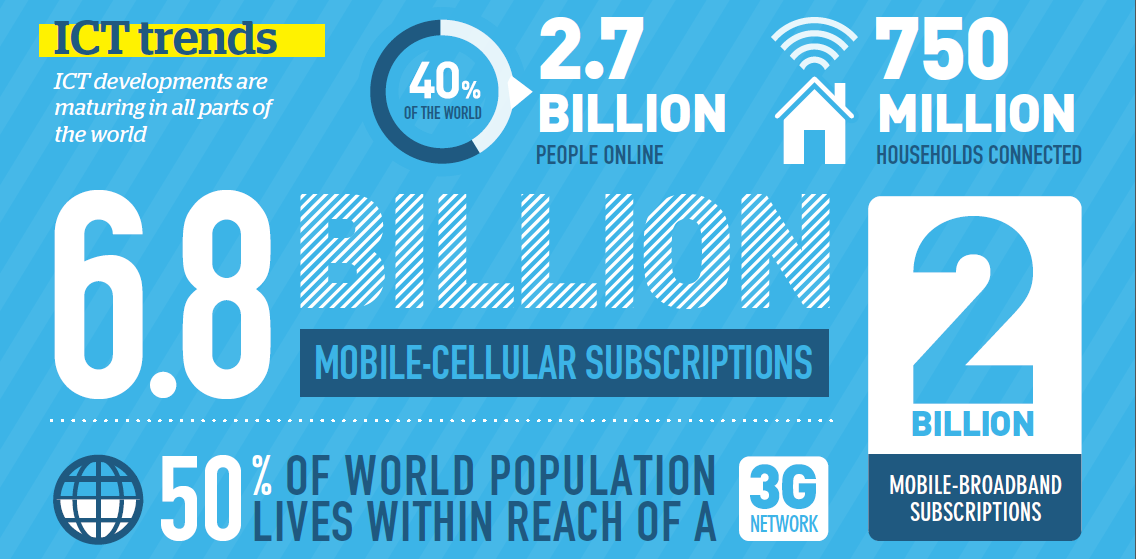 ICT trends

ICT developments are maturing in all parts of the world

40% OF THE WORLD

2.7 BILLION PEOPLE ONLINE

750 MILLION HOUSEHOLDS CONNECTED

6.8 BILLION

MOBILE-CELLULAR SUBSCRIPTIONS

2 BILLION

MOBILE-BROADBAND SUBSCRIPTIONS

50% OF WORLD POPULATION LIVES WITHIN REACH OF A 3G NETWORK