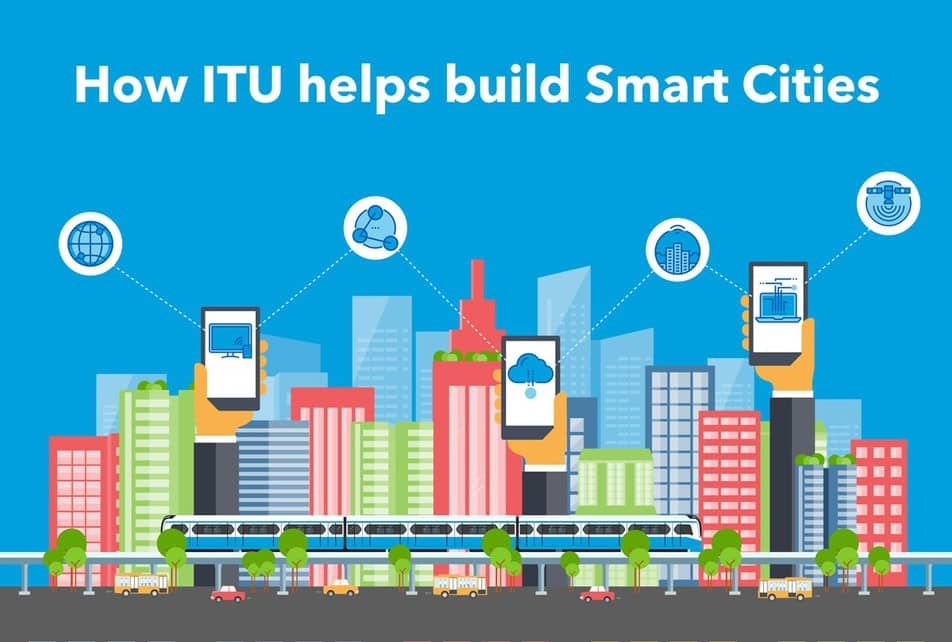 How ITU helps build Smart Cities