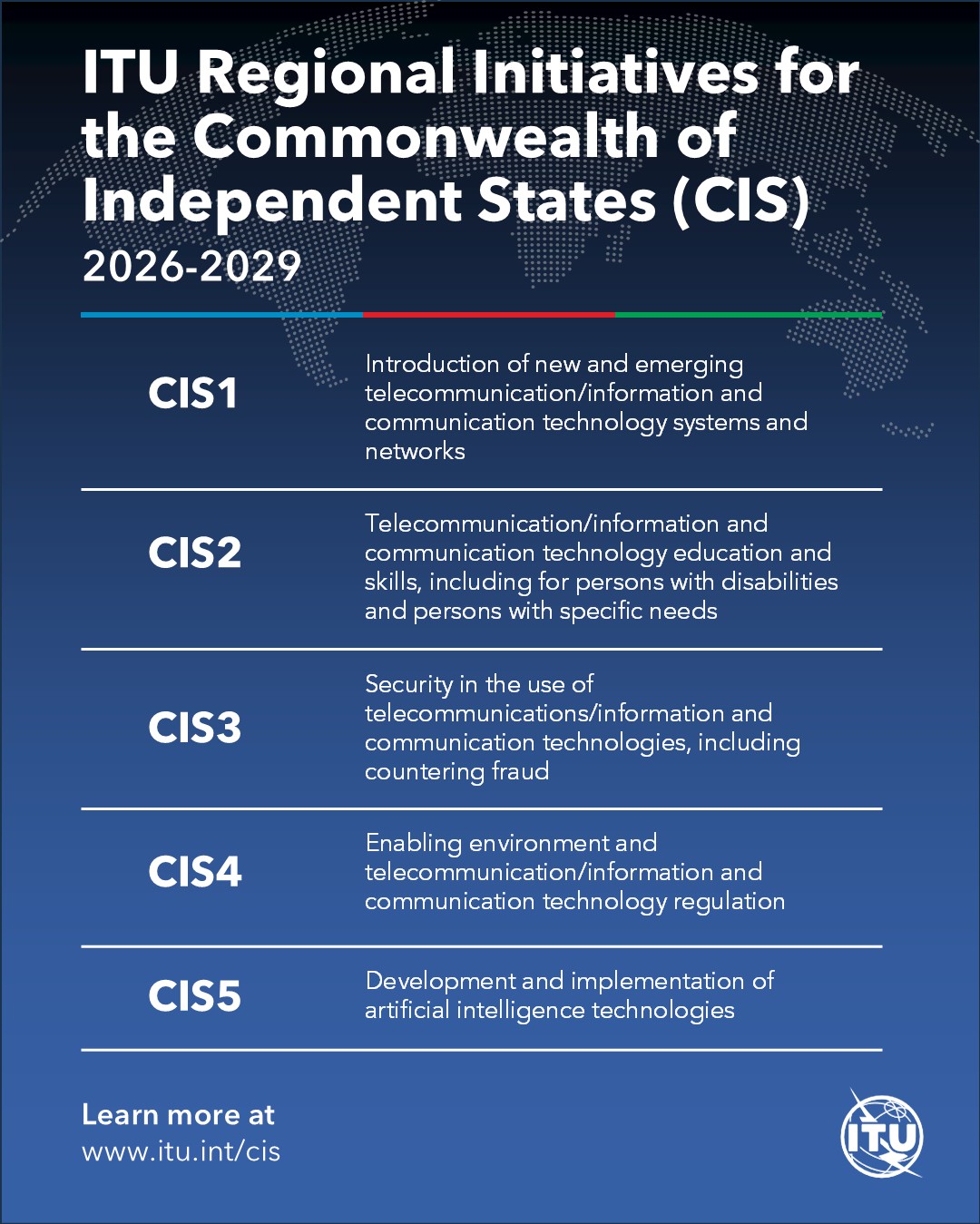 ITU Regional Initiatives for the Commonwealth of Independent States (CIS)
2026-2029

| | |
|---|---|
| CIS1 | Introduction of new and emerging telecommunication/information and communication technology systems and networks |
| CIS2 | Telecommunication/information and communication technology education and skills, including for persons with disabilities and persons with specific needs |
| CIS3 | Security in the use of telecommunications/information and communication technologies, including countering fraud |
| CIS4 | Enabling environment and telecommunication/information and communication technology regulation |
| CIS5 | Development and implementation of artificial intelligence technologies |

Learn more at
www.itu.int/cis

ITU