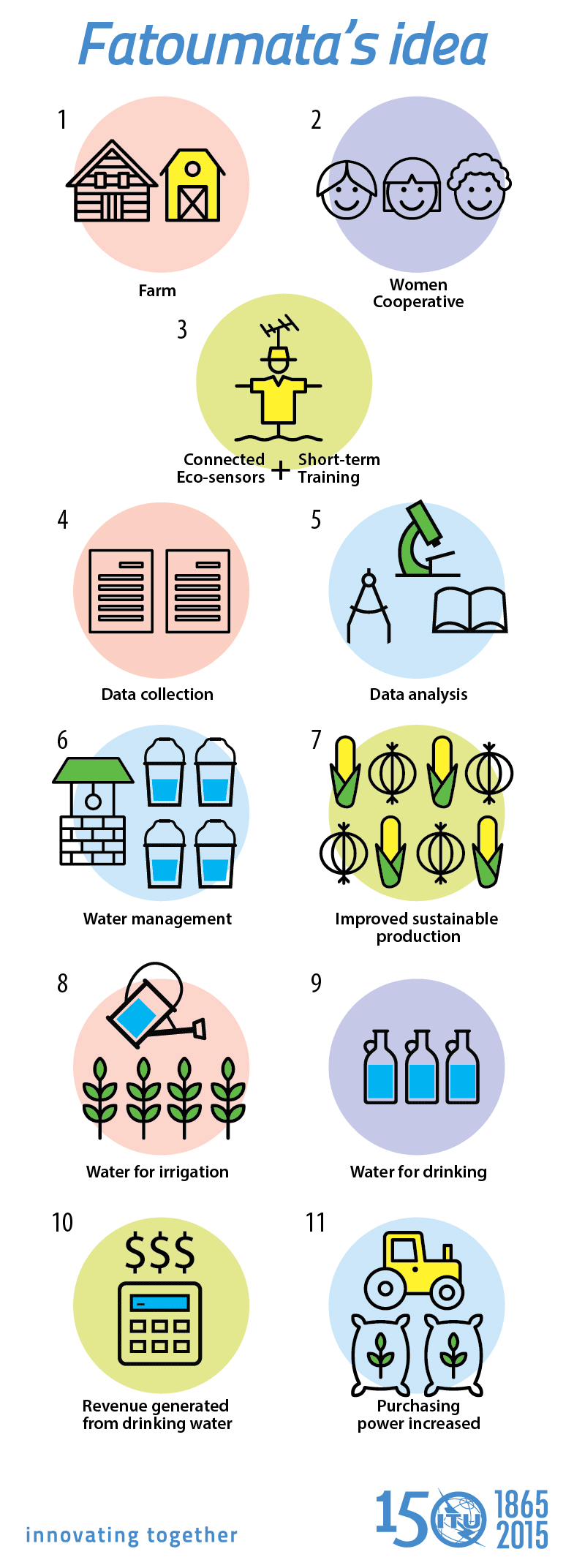 Fatoumata's idea

1

Farm

2

Women Cooperative

3

Connected Eco-sensors + Short-term Training

4

Data collection

5

Data analysis

6

Water management

7

Improved sustainable production

8

Water for irrigation

9

Water for drinking

10

$$$

Revenue generated from drinking water

11

Purchasing power increased

innovating together

150 ITU 1865 2015